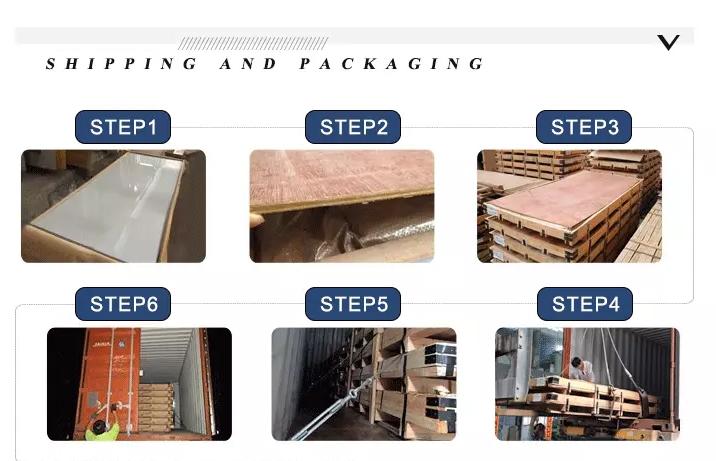 SHIPPING AND PACKAGING

STEP1

STEP2

STEP3

STEP6

STEP5

STEP4