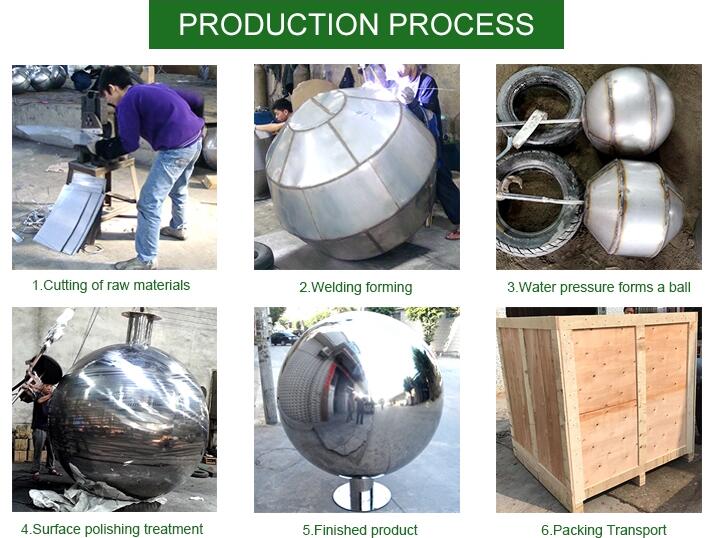 PRODUCTION PROCESS

1.Cutting of raw materials

2.Welding forming

3.Water pressure forms a ball

4.Surface polishing treatment

5.Finished product

6.Packing Transport